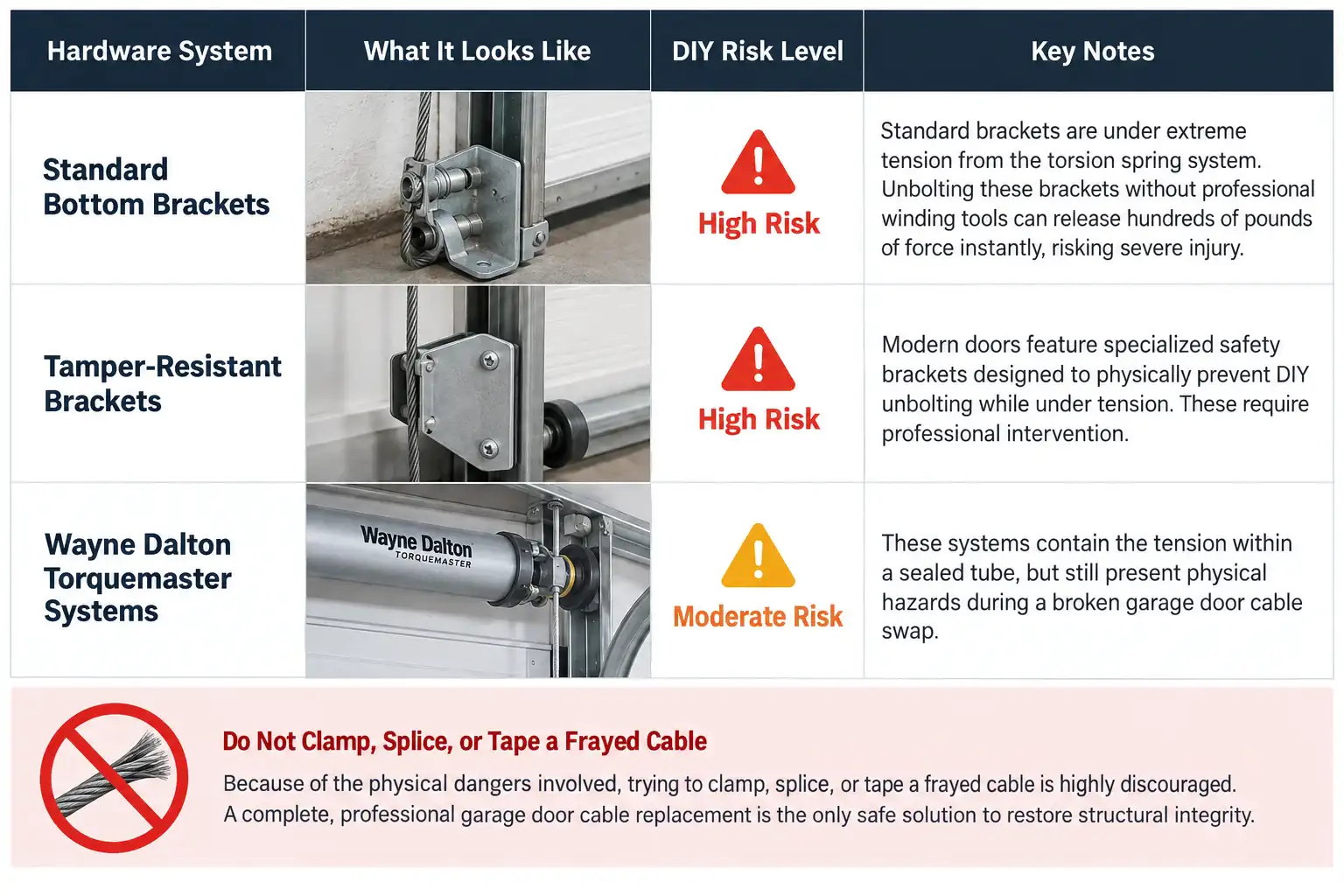 | Hardware System | What It Looks Like | DIY Risk Level | Key Notes |
|---|---|---|---|
| Standard Bottom Brackets | | High Risk | Standard brackets are under extreme tension from the torsion spring system. Unbolting these brackets without professional winding tools can release hundreds of pounds of force instantly, risking severe injury. |
| Tamper-Resistant Brackets | | High Risk | Modern doors feature specialized safety brackets designed to physically prevent DIY unbolting while under tension. These require professional intervention. |
| Wayne Dalton Torquemaster Systems | Wayne Dalton TORQUEMASTER | Moderate Risk | These systems contain the tension within a sealed tube, but still present physical hazards during a broken garage door cable swap. |

Do Not Clamp, Splice, or Tape a Frayed Cable

Because of the physical dangers involved, trying to clamp, splice, or tape a frayed cable is highly discouraged. A complete, professional garage door cable replacement is the only safe solution to restore structural integrity.