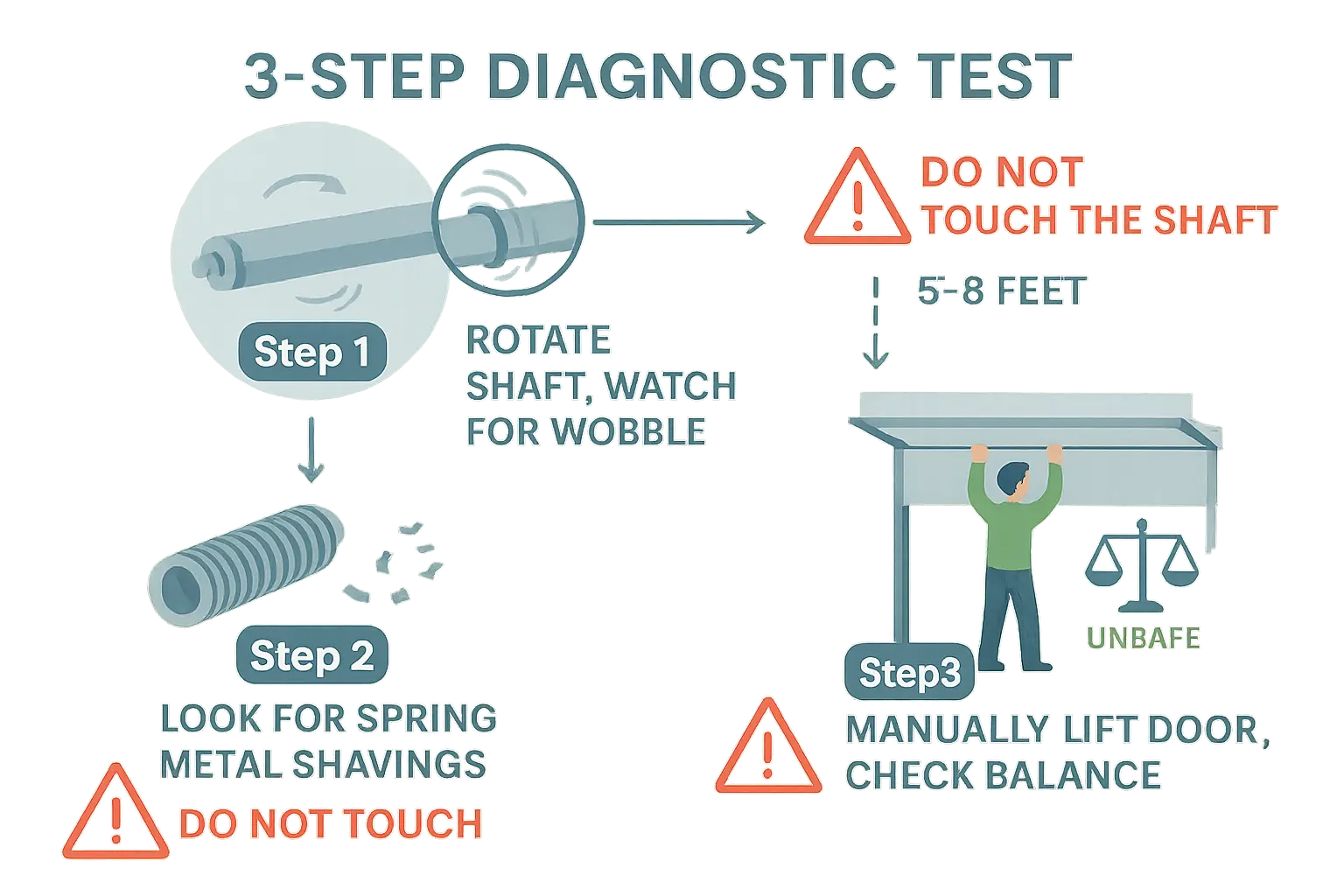 3-STEP DIAGNOSTIC TEST

Step 1

ROTATE SHAFT, WATCH FOR WOBBLE

DO NOT TOUCH THE SHAFT

5-8 FEET

Step 2

LOOK FOR SPRING METAL SHAVINGS

DO NOT TOUCH

UNBAFE

Step3

MANUALLY LIFT DOOR, CHECK BALANCE