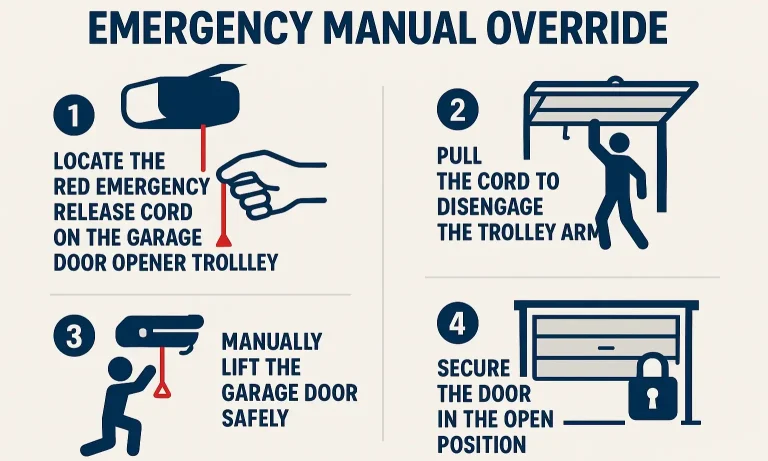 EMERGENCY MANUAL OVERRIDE

1

LOCATE THE RED EMERGENCY RELEASE CORD ON THE GARAGE DOOR OPENER TROLLLEY

2

PULL THE CORD TO DISENGAGE THE TROLLEY ARM

3

MANUALLY LIFT THE GARAGE DOOR SAFELY

4

SECURE THE DOOR IN THE OPEN POSITION