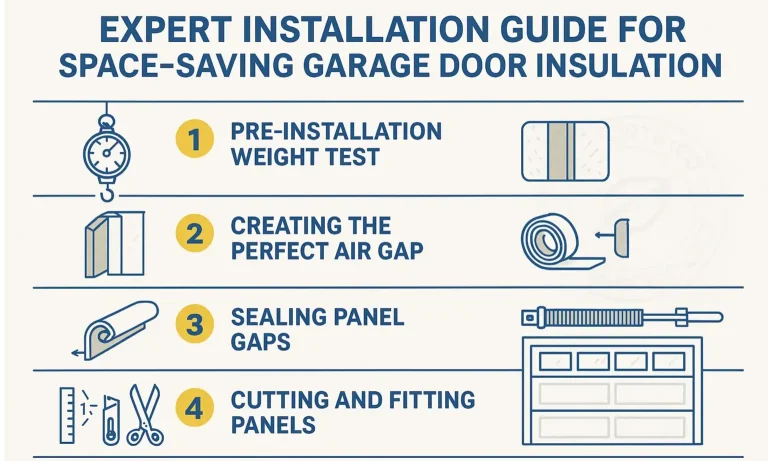 EXPERT INSTALLATION GUIDE FOR SPACE-SAVING GARAGE DOOR INSULATION

1 PRE-INSTALLATION WEIGHT TEST

2 CREATING THE PERFECT AIR GAP

3 SEALING PANEL GAPS

4 CUTTING AND FITTING PANELS