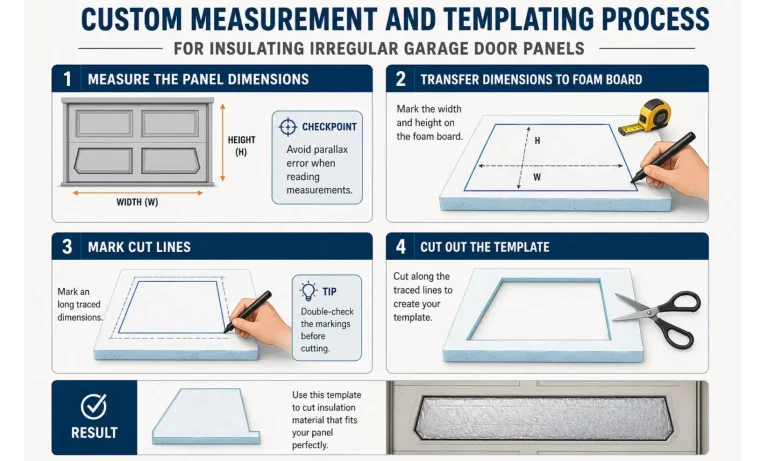 CUSTOM MEASUREMENT AND TEMPLATING PROCESS

FOR INSULATING IRREGULAR GARAGE DOOR PANELS

1 MEASURE THE PANEL DIMENSIONS

HEIGHT (H)

WIDTH (W)

CHECKPOINT

Avoid parallax error when reading measurements.

2 TRANSFER DIMENSIONS TO FOAM BOARD

Mark the width and height on the foam board.

H

W

3 MARK CUT LINES

Mark an long traced dimensions.

TIP

Double-check the markings before cutting.

4 CUT OUT THE TEMPLATE

Cut along the traced lines to create your template.

RESULT

Use this template to cut insulation material that fits your panel perfectly.