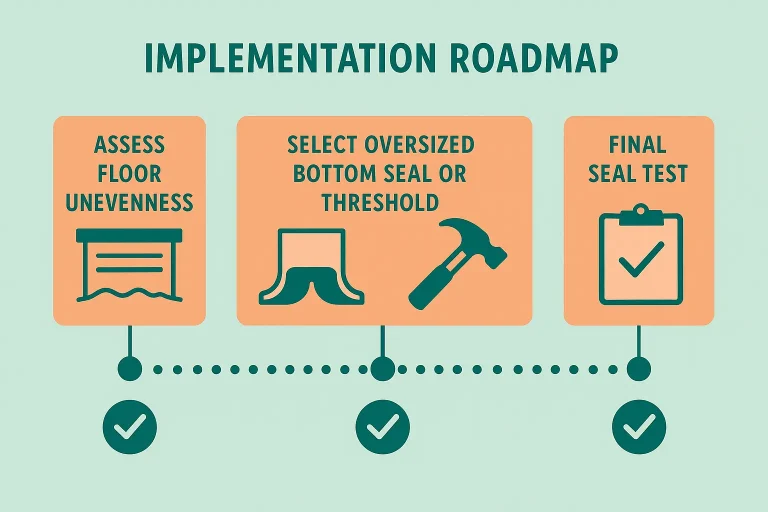 IMPLEMENTATION ROADMAP

ASSESS FLOOR UNEVENNESS

SELECT OVERSIZED BOTTOM SEAL OR THRESHOLD

FINAL SEAL TEST