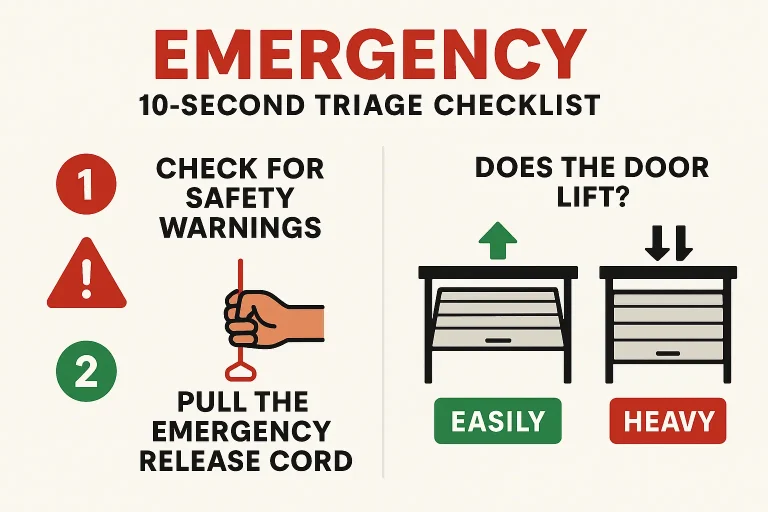 EMERGENCY
10-SECOND TRIAGE CHECKLIST

1

CHECK FOR SAFETY WARNINGS

!

2

PULL THE EMERGENCY RELEASE CORD

DOES THE DOOR LIFT?

EASILY

HEAVY