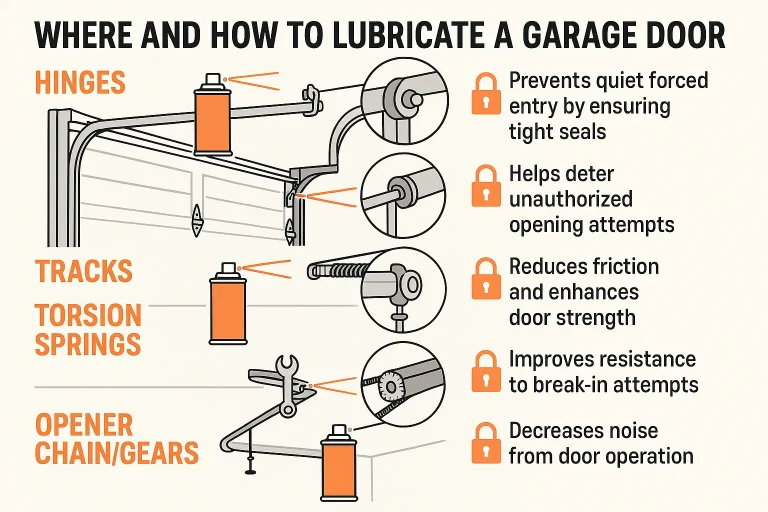 WHERE AND HOW TO LUBRICATE A GARAGE DOOR

HINGES

TRACKS

TORSION SPRINGS

OPENER CHAIN/GEARS

Prevents quiet forced entry by ensuring tight seals

Helps deter unauthorized opening attempts

Reduces friction and enhances door strength

Improves resistance to break-in attempts

Decreases noise from door operation