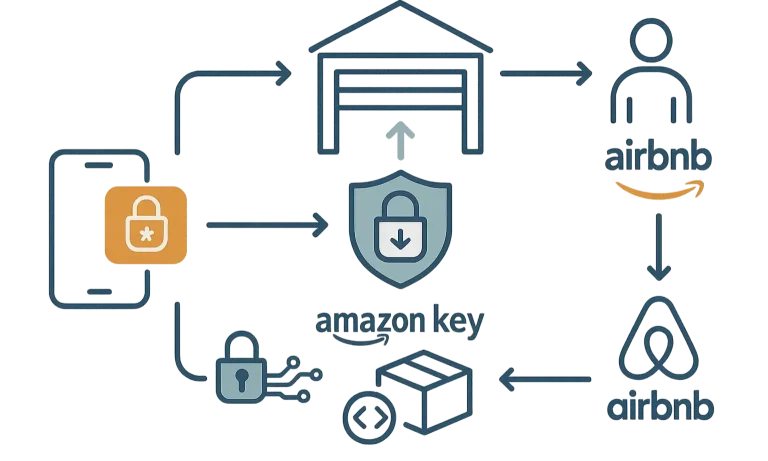 airbnb

amazon key

airbnb